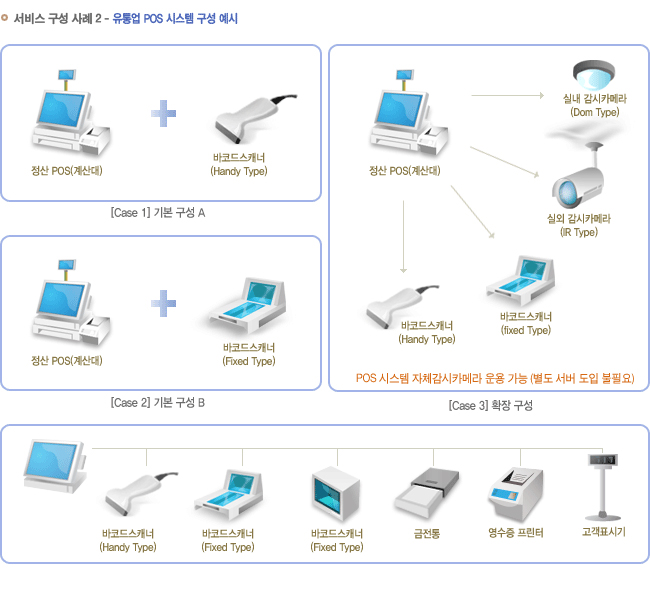 서비스 구성 사례 2 - 유통업 POS 시스템 구성 예시

정산 POS(계산대)

바코드스캐너
(Handy Type)

[Case 1] 기본 구성 A

정산 POS(계산대)

바코드스캐너
(Fixed Type)

[Case 2] 기본 구성 B

정산 POS(계산대)

실내 감시카메라
(Dom Type)

실외 감시카메라
(IR Type)

바코드스캐너
(Handy Type)

바코드스캐너
(fixed Type)

POS 시스템 자체감시카메라 운용 가능 (별도 서버 도입 불필요)

[Case 3] 확장 구성

바코드스캐너
(Handy Type)

바코드스캐너
(Fixed Type)

바코드스캐너
(Fixed Type)

금전통

영수증 프린터

고객표시기