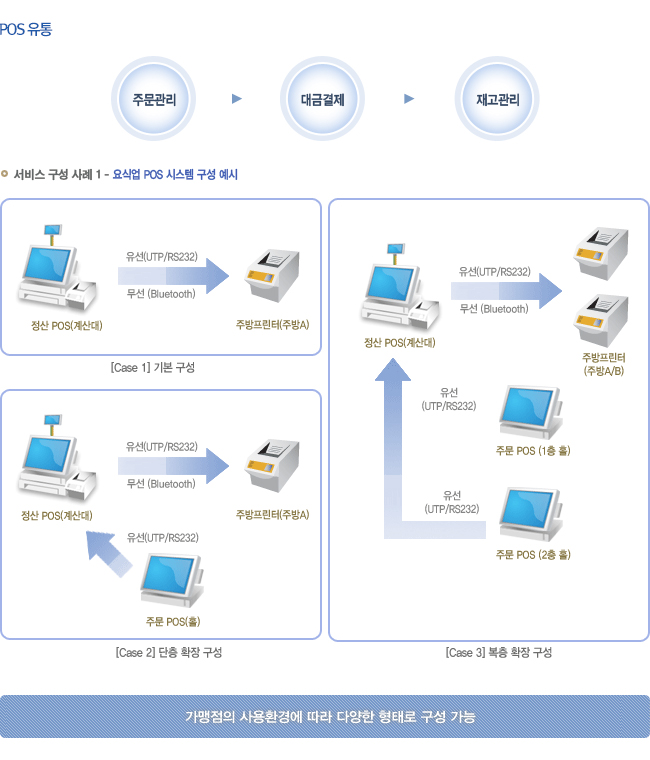 POS 유통

주문관리

대금결제

재고관리

서비스 구성 사례 1 - 요식업 POS 시스템 구성 예시

유선(UTP/RS232)

무선 (Bluetooth)

정산 POS(계산대)

주방프린터(주방A)

[Case 1] 기본 구성

유선(UTP/RS232)

무선 (Bluetooth)

정산 POS(계산대)

주방프린터(주방A)

유선(UTP/RS232)

주문 POS(홀)

[Case 2] 단층 확장 구성

유선(UTP/RS232)

무선 (Bluetooth)

정산 POS(계산대)

주방프린터 (주방A/B)

유선 (UTP/RS232)

주문 POS (1층 홀)

유선 (UTP/RS232)

주문 POS (2층 홀)

[Case 3] 복층 확장 구성

가맹점의 사용환경에 따라 다양한 형태로 구성 가능